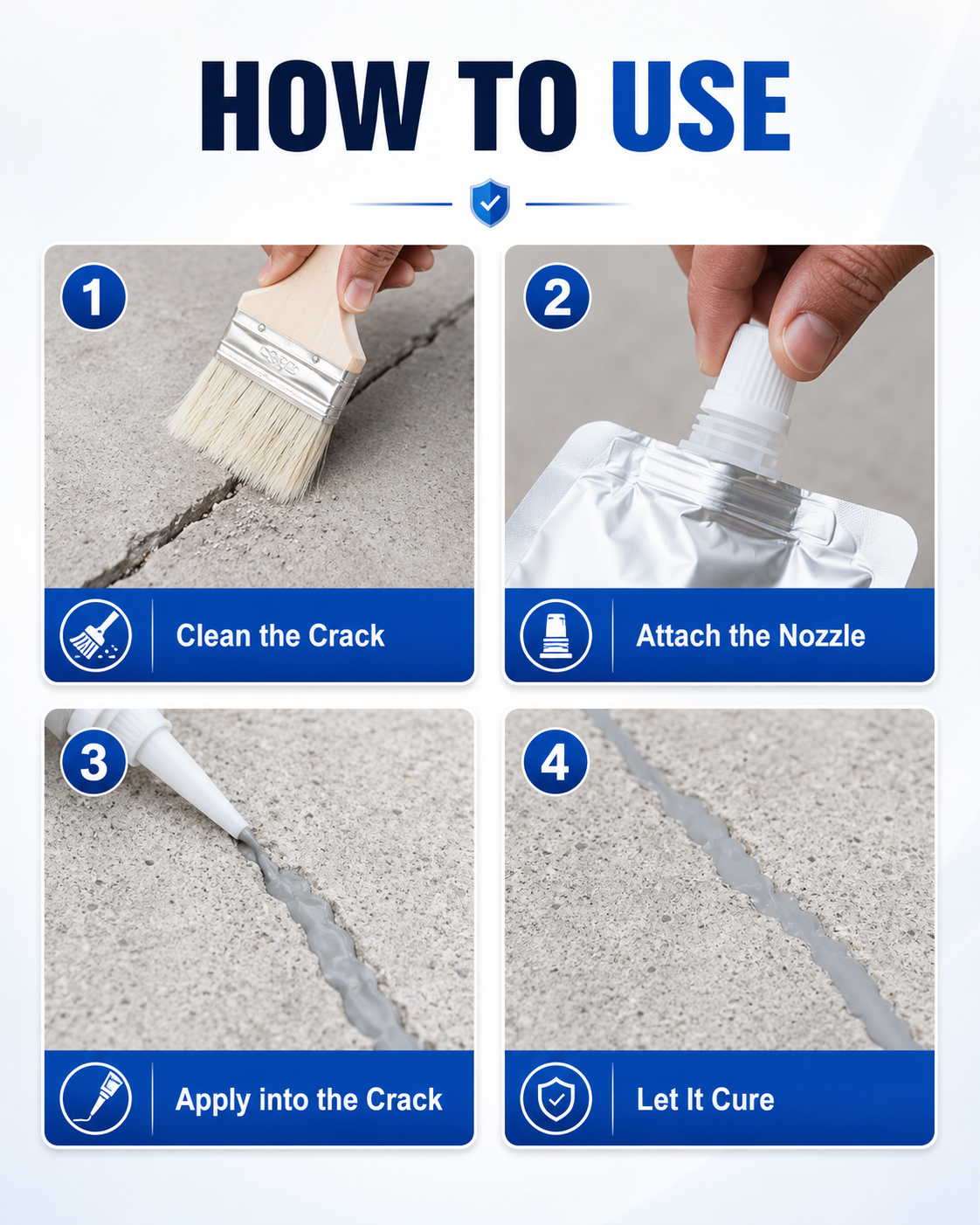 HOW TO USE

1

Clean the Crack

2

Attach the Nozzle

3

Apply into the Crack

4

Let It Cure